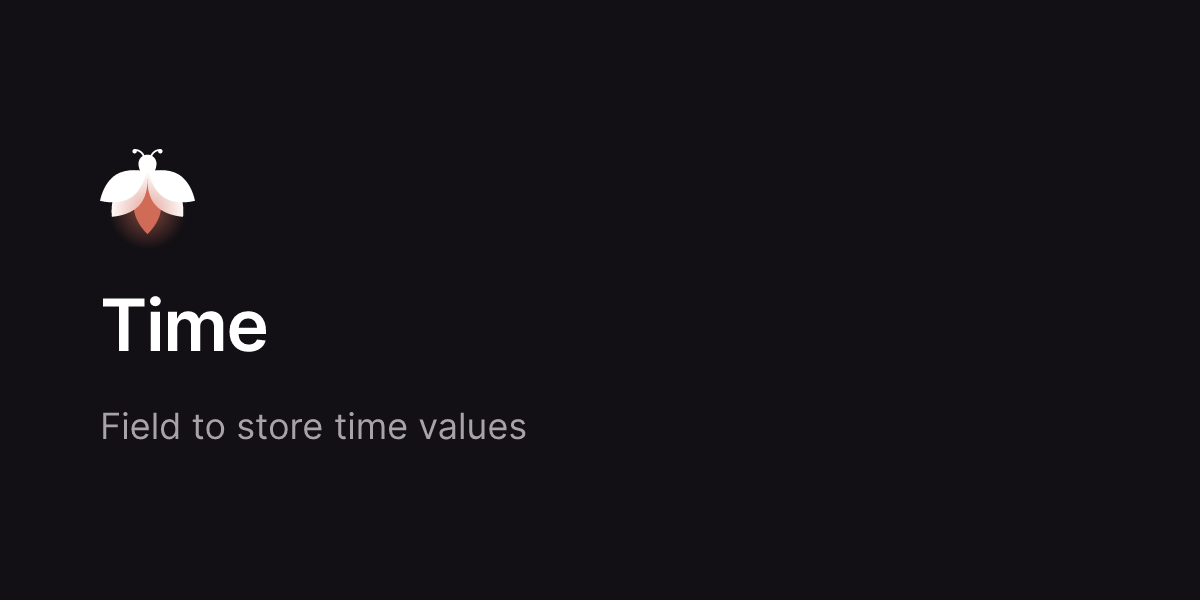 Time

Field to store time values